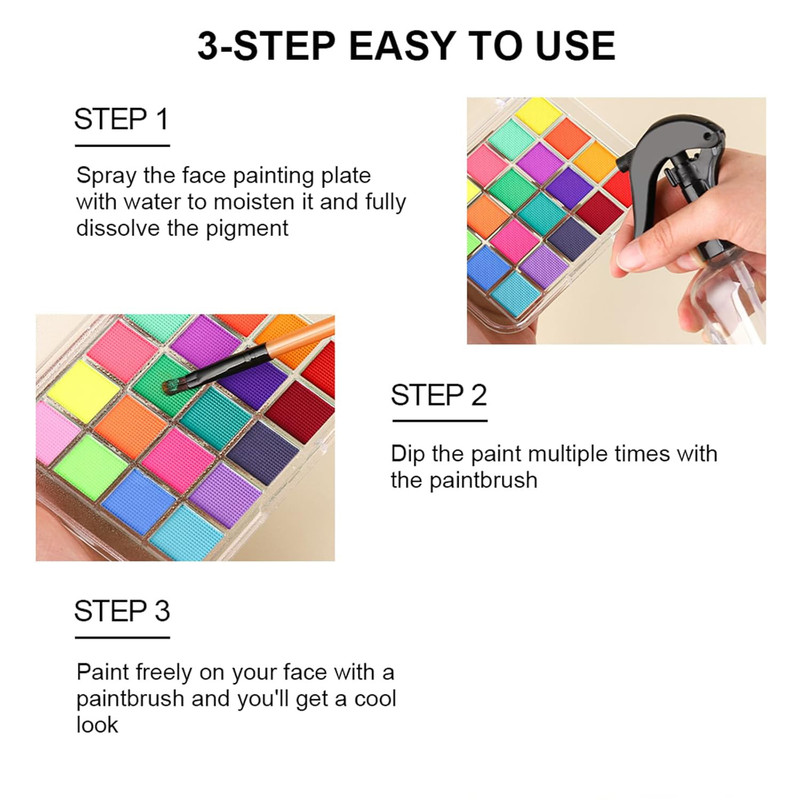 3-STEP EASY TO USE

STEP 1

Spray the face painting plate with water to moisten it and fully dissolve the pigment

STEP 2

Dip the paint multiple times with the paintbrush

STEP 3

Paint freely on your face with a paintbrush and you'll get a cool look