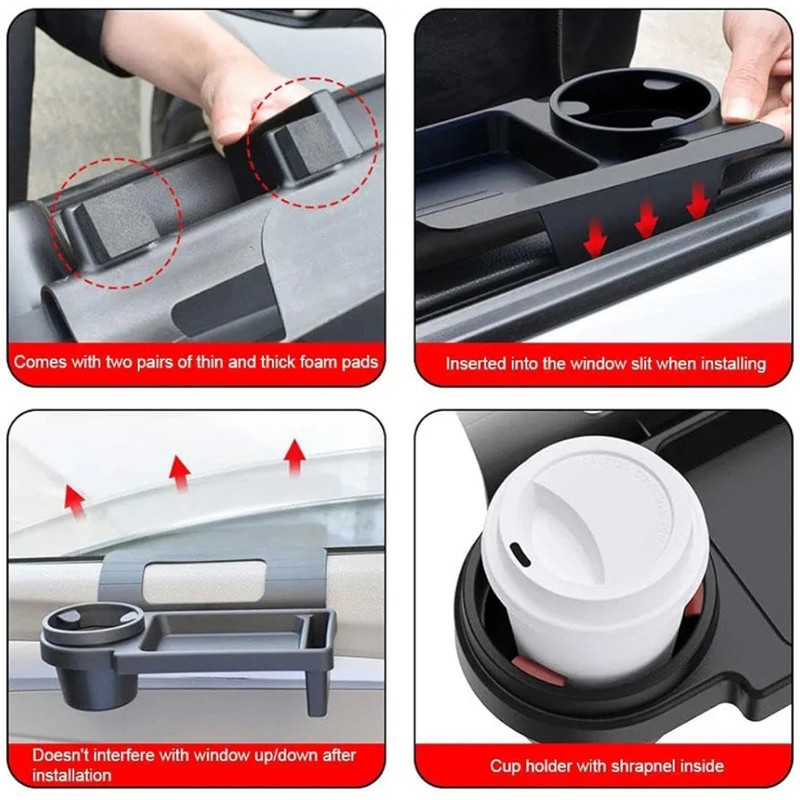 Comes with two pairs of thin and thick foam pads

Inserted into the window slit when installing

Doesn't interfere with window up/down after installation

Cup holder with shrapnel inside