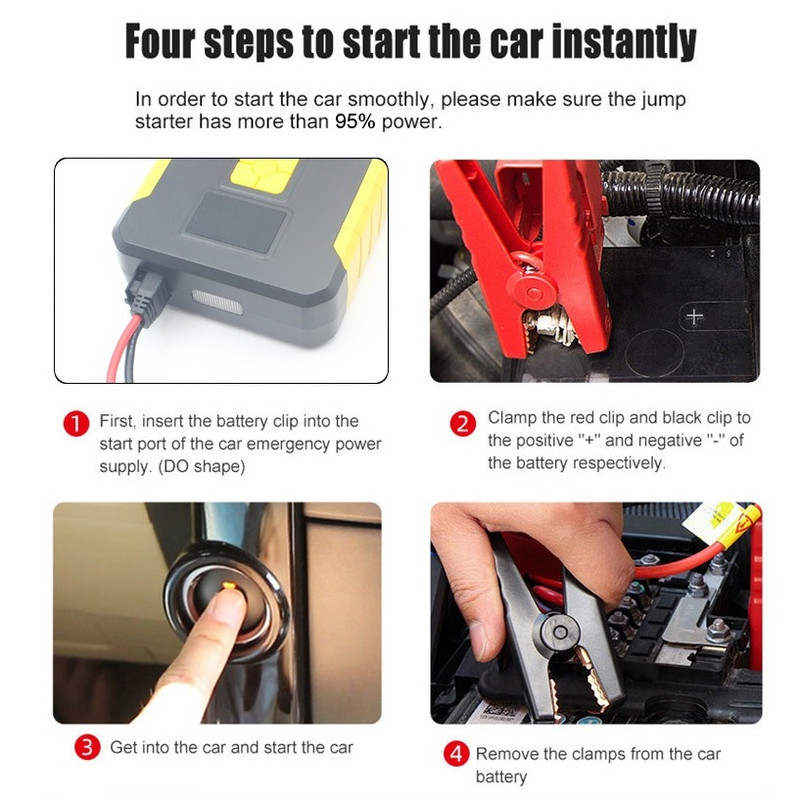 Four steps to start the car instantly

In order to start the car smoothly, please make sure the jump starter has more than 95% power.

+

1 First, insert the battery clip into the start port of the car emergency power supply. (DO shape)

2 Clamp the red clip and black clip to the positive "+" and negative "-" of the battery respectively.

3 Get into the car and start the car

4 Remove the clamps from the car battery