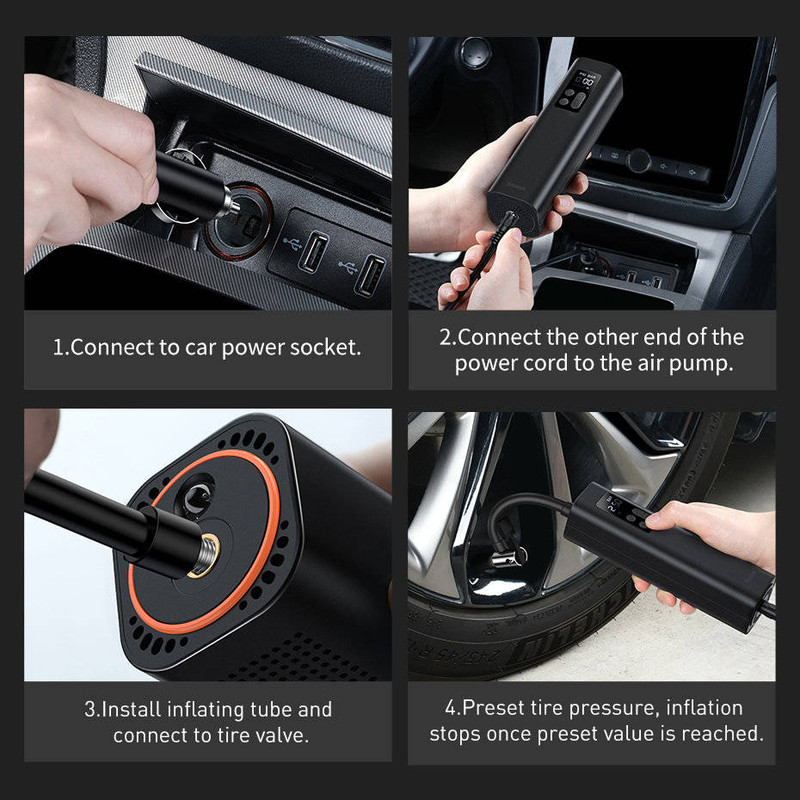 1.Connect to car power socket.

2.Connect the other end of the power cord to the air pump.

3.Install inflating tube and connect to tire valve.

4.Preset tire pressure, inflation stops once preset value is reached.