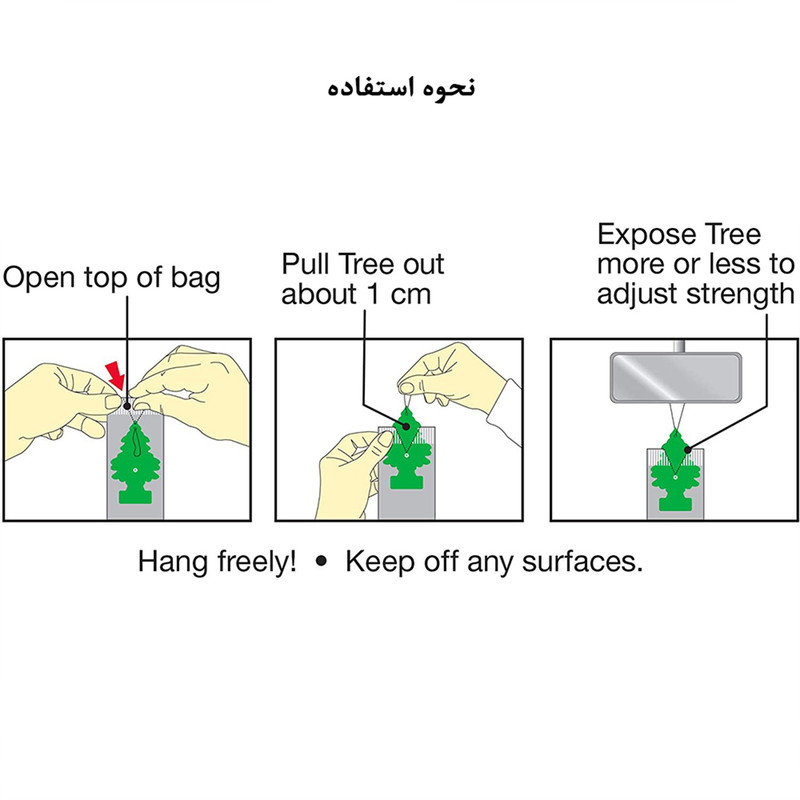 نحوه استفاده

Open top of bag

Pull Tree out about 1 cm

Expose Tree more or less to adjust strength

Hang freely! • Keep off any surfaces.