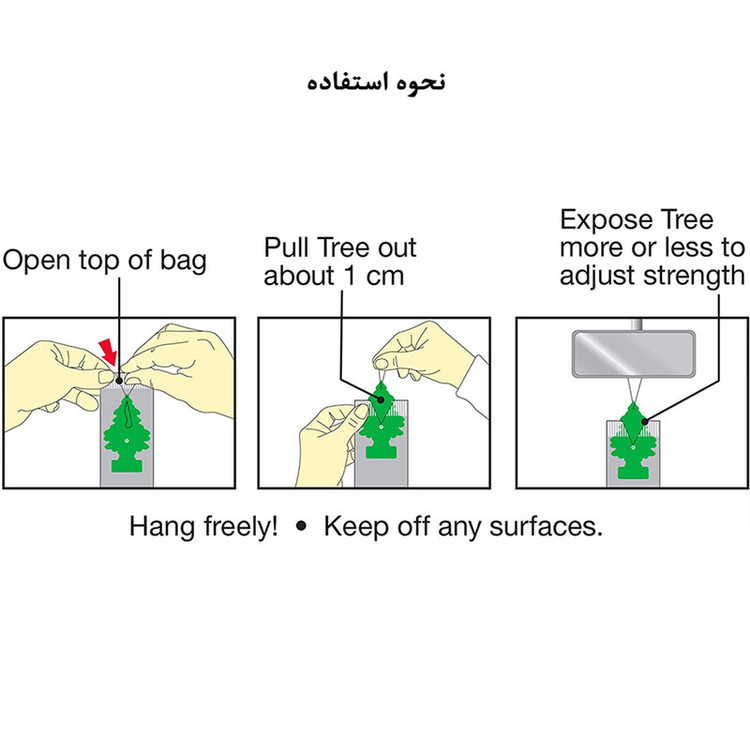 نحوه استفاده

Open top of bag

Pull Tree out about 1 cm

Expose Tree more or less to adjust strength

Hang freely! • Keep off any surfaces.