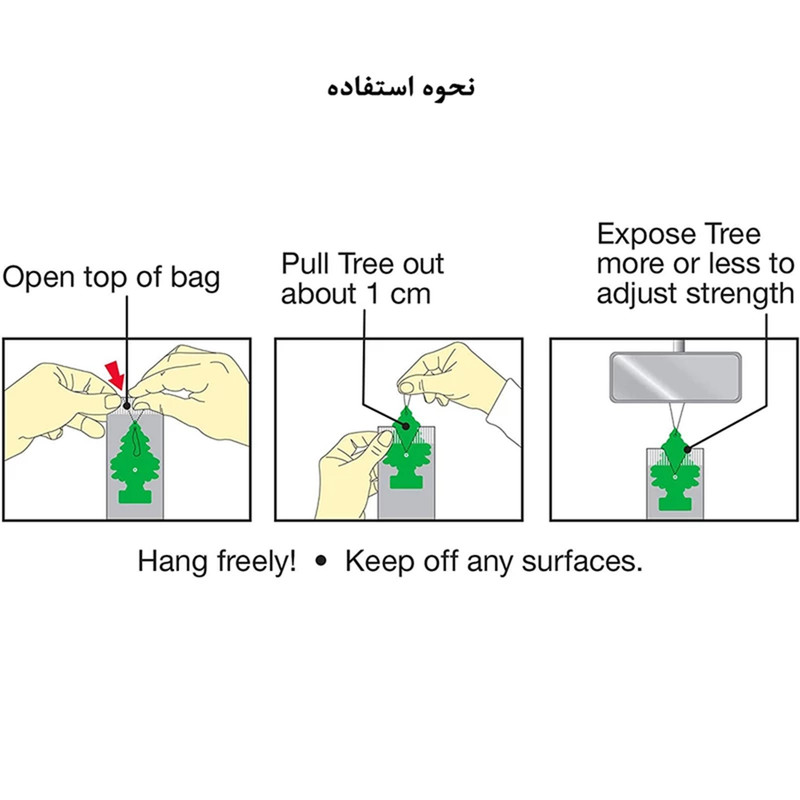 نحوه استفاده

Open top of bag

Pull Tree out about 1 cm

Expose Tree more or less to adjust strength

Hang freely! • Keep off any surfaces.