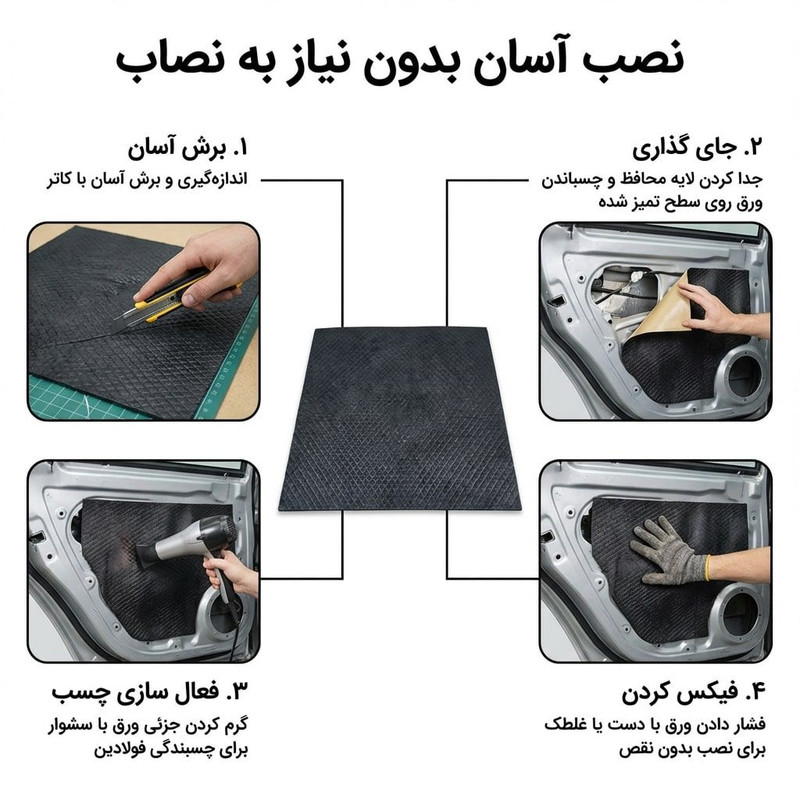 نصب آسان بدون نیاز به نصاب

۱. برش آسان
اندازه‌گیری و برش آسان با کاتر

۲. جای گذاری
جدا کردن لایه محافظ و چسباندن ورق روی سطح تمیز شده

۳. فعال سازی چسب
گرم کردن جزئی ورق با سشوار برای چسبندگی فولادین

۴. فیکس کردن
فشار دادن ورق با دست یا غلطک برای نصب بدون نقص