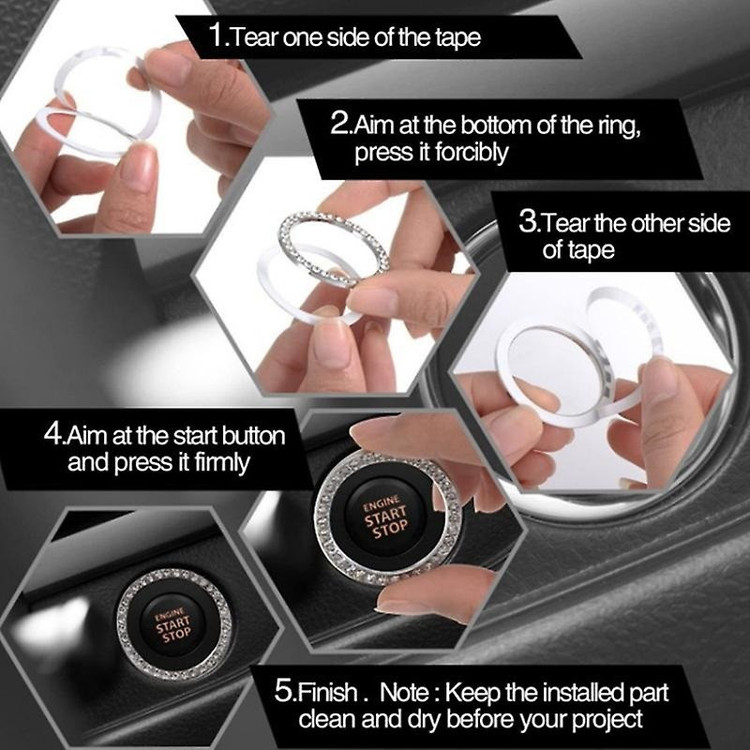 1.Tear one side of the tape

2.Aim at the bottom of the ring, press it forcibly

3.Tear the other side of tape

4.Aim at the start button and press it firmly

ENGINE
START
STOP

ENGINE
START
STOP

5.Finish . Note : Keep the installed part clean and dry before your project