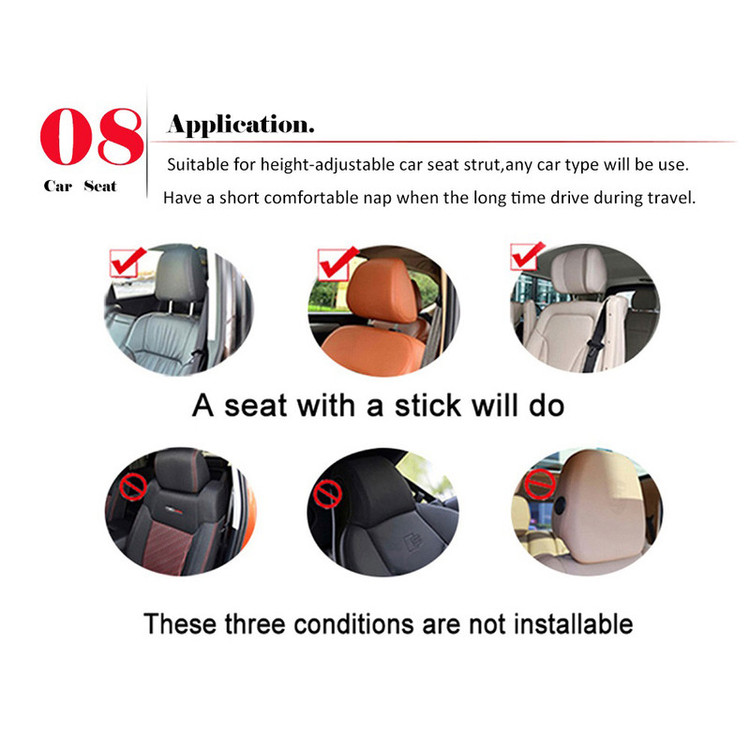 08
Car Seat

Application.

Suitable for height-adjustable car seat strut,any car type will be use.

Have a short comfortable nap when the long time drive during travel.

A seat with a stick will do

These three conditions are not installable