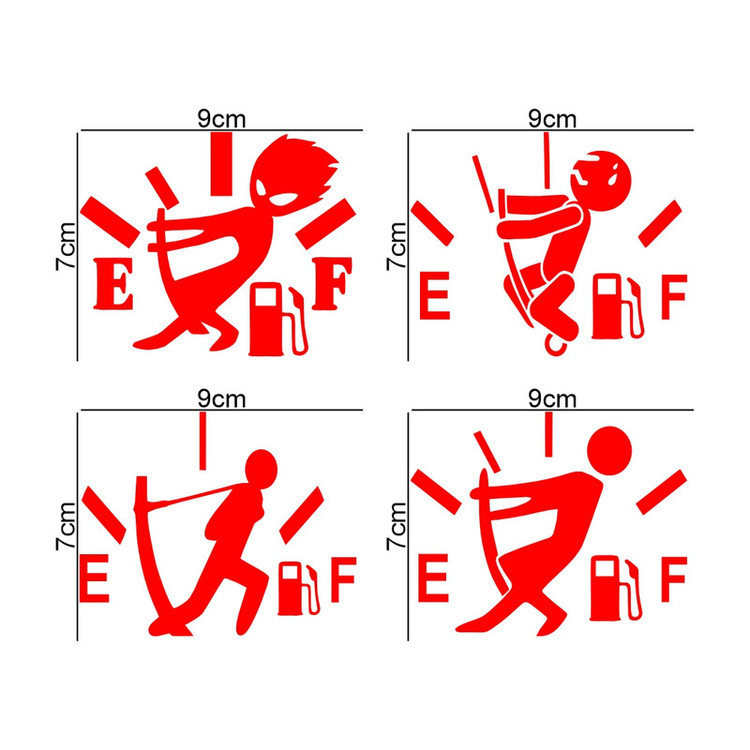 9cm
7cm
E
F

9cm
7cm
E
F

9cm
7cm
E
F

9cm
7cm
E
F