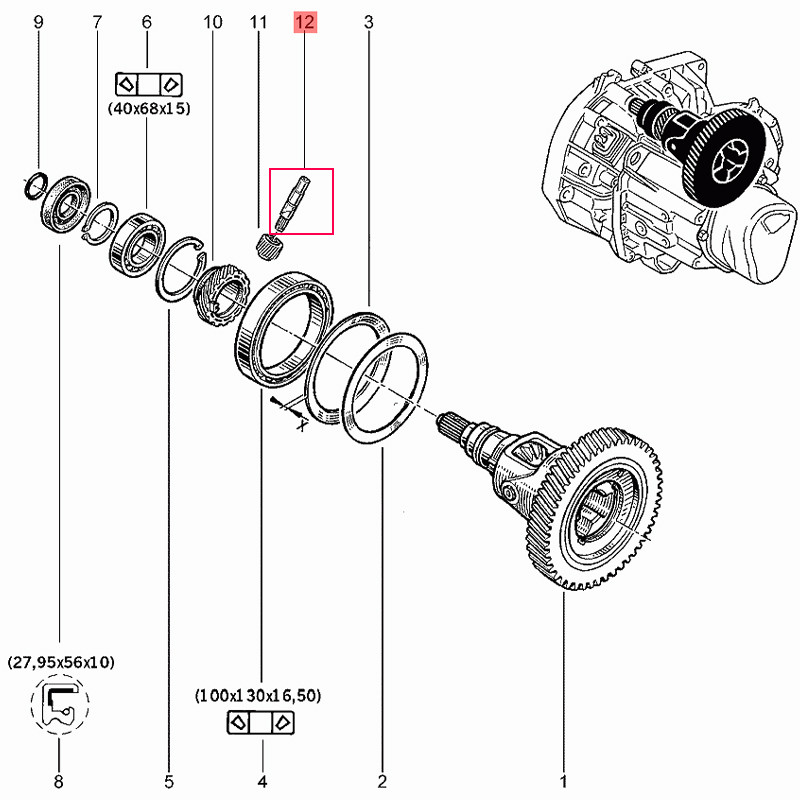 9 7 6 10 11 12 3

(40x68x15)

X

(27,95x56x10)

(100x130x16,50)

8 5 4 2 1