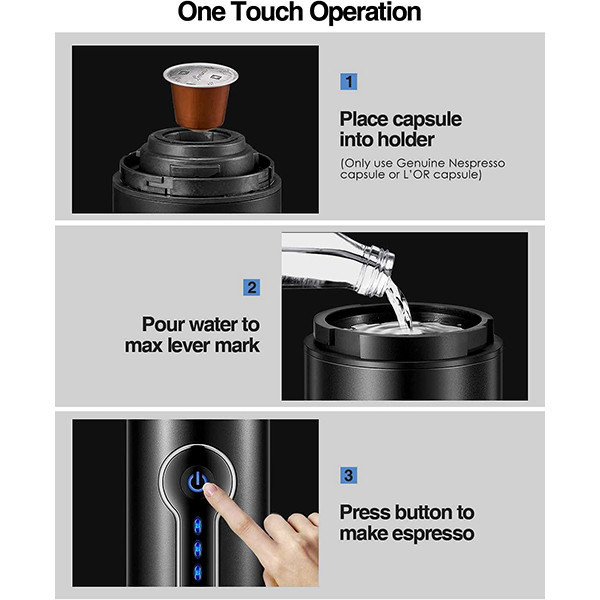 One Touch Operation

1

Place capsule into holder

(Only use Genuine Nespresso capsule or L'OR capsule)

2

Pour water to max lever mark

3

Press button to make espresso