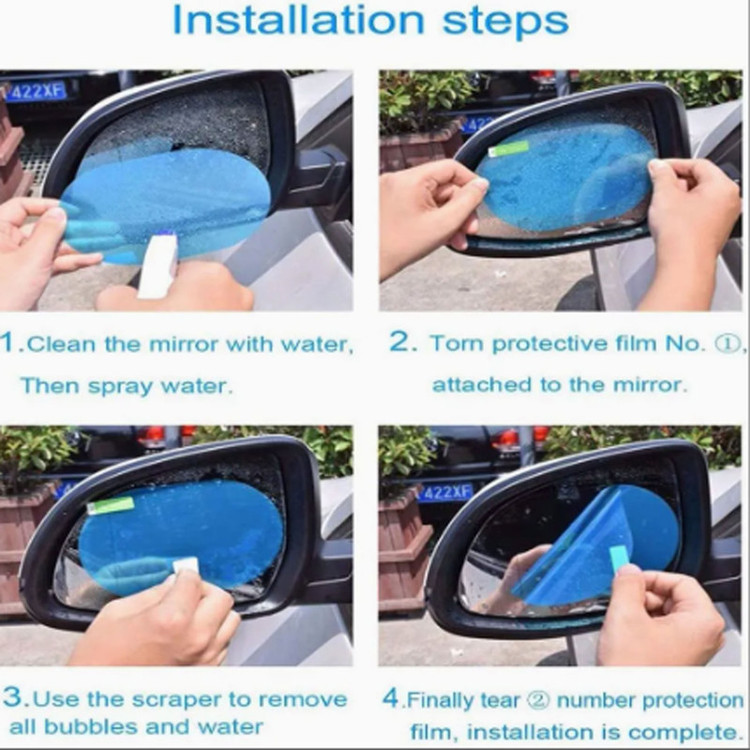 Installation steps

422XF

1.Clean the mirror with water, Then spray water.

2. Torn protective film No. ①, attached to the mirror.

422XF

3.Use the scraper to remove all bubbles and water

4.Finally tear ② number protection film, installation is complete.