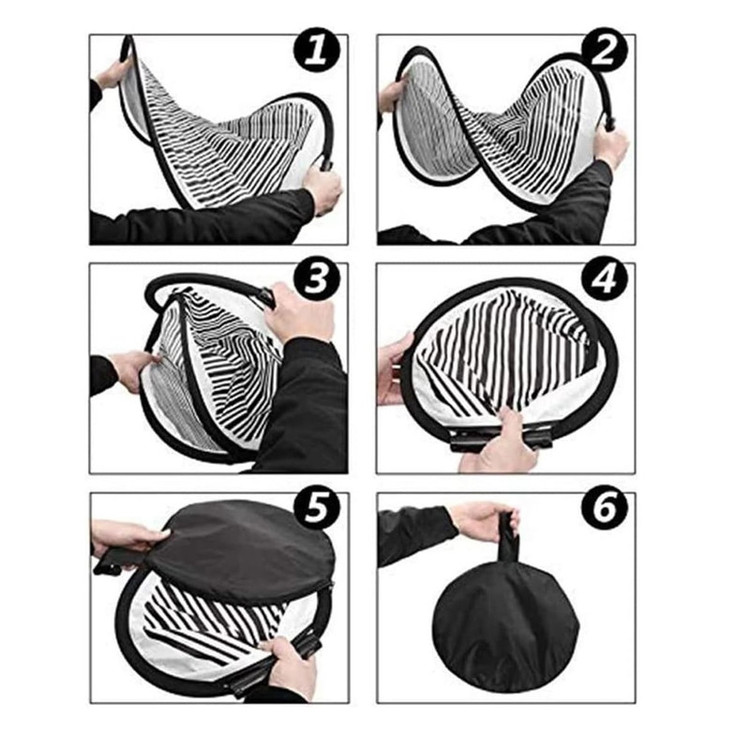 1
2
3
4
5
6