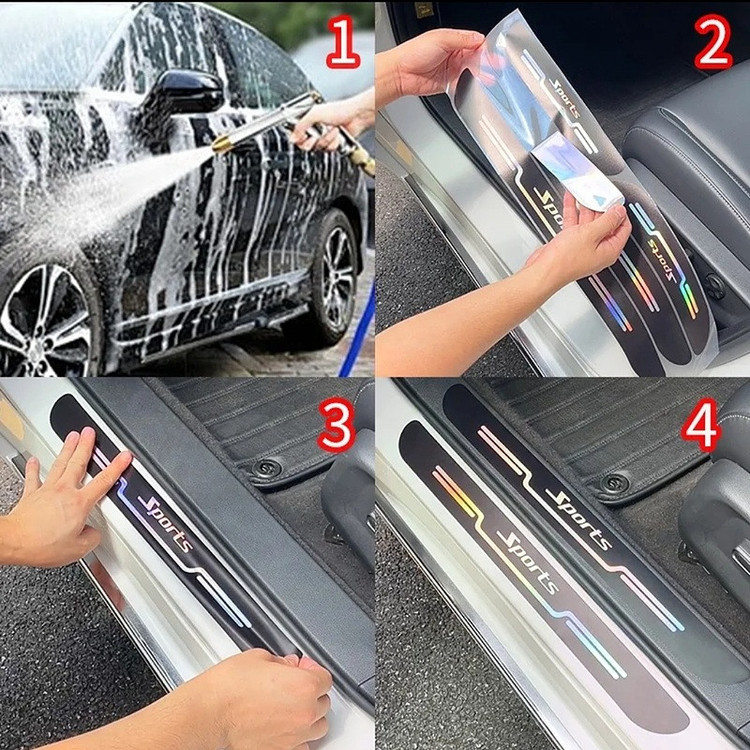 1

2
Sports
Sports
Sports

3
Sports

4
Sports
Sports