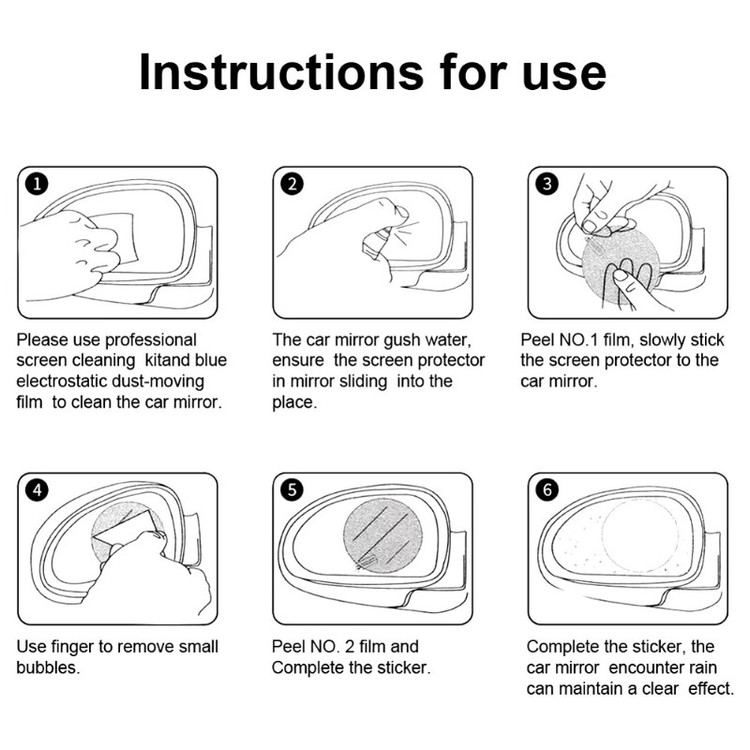 Instructions for use

1

Please use professional screen cleaning kitand blue electrostatic dust-moving film to clean the car mirror.

2

The car mirror gush water, ensure the screen protector in mirror sliding into the place.

3

Peel NO.1 film, slowly stick the screen protector to the car mirror.

4

Use finger to remove small bubbles.

5

Peel NO. 2 film and Complete the sticker.

6

Complete the sticker, the car mirror encounter rain can maintain a clear effect.