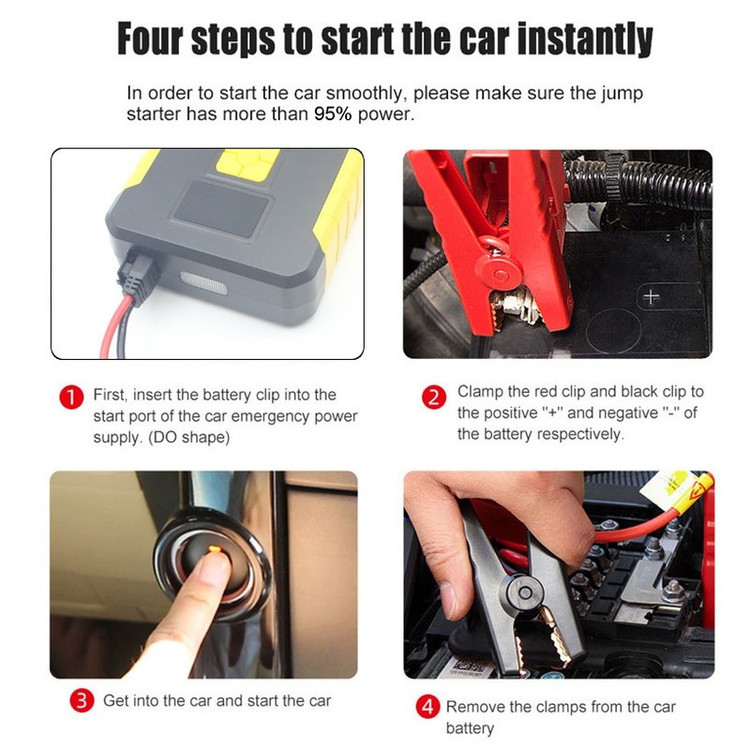 Four steps to start the car instantly

In order to start the car smoothly, please make sure the jump starter has more than 95% power.

+

1 First, insert the battery clip into the start port of the car emergency power supply. (DO shape)

2 Clamp the red clip and black clip to the positive "+" and negative "-" of the battery respectively.

3 Get into the car and start the car

4 Remove the clamps from the car battery