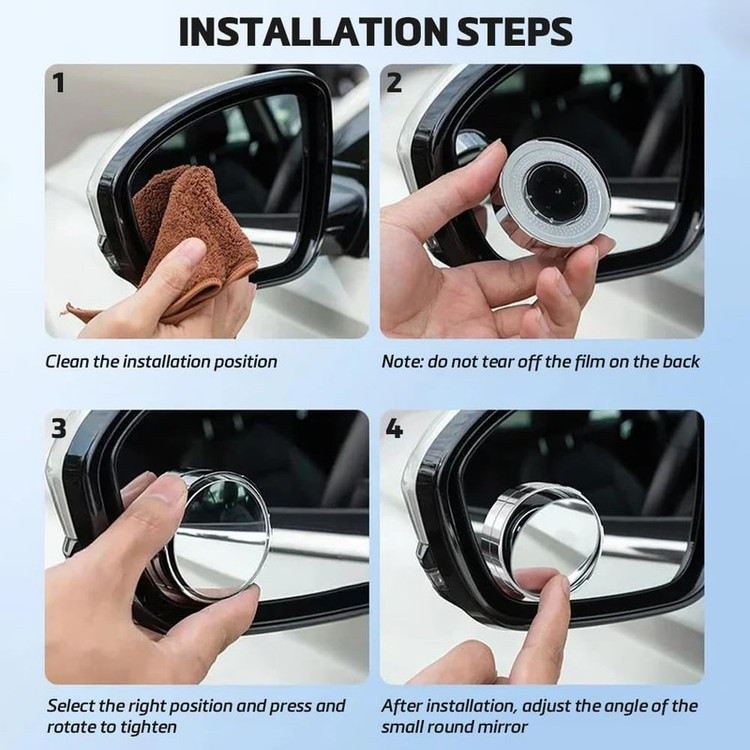 INSTALLATION STEPS

1

Clean the installation position

2

Note: do not tear off the film on the back

3

Select the right position and press and rotate to tighten

4

After installation, adjust the angle of the small round mirror