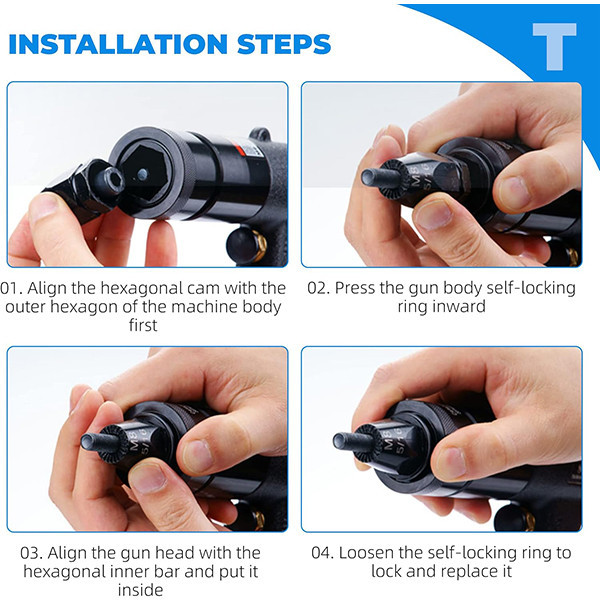 INSTALLATION STEPS

T

M8
5/16

01. Align the hexagonal cam with the outer hexagon of the machine body first

02. Press the gun body self-locking ring inward

M8
5/16

M8
5/16

03. Align the gun head with the hexagonal inner bar and put it inside

04. Loosen the self-locking ring to lock and replace it