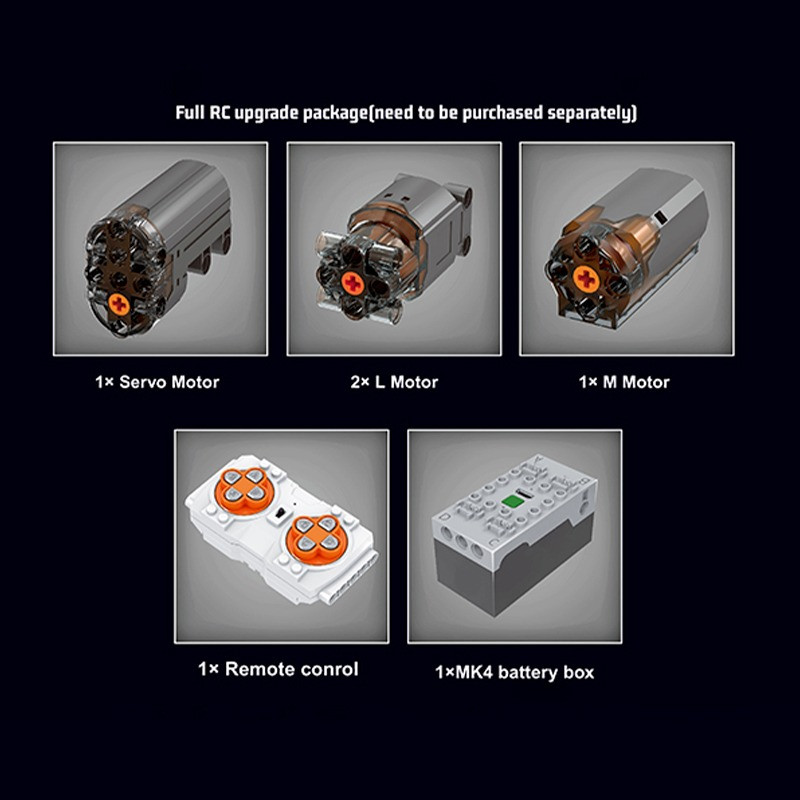 Full RC upgrade package(need to be purchased separately)

1× Servo Motor

2× L Motor

1× M Motor

1× Remote conrol

1×MK4 battery box