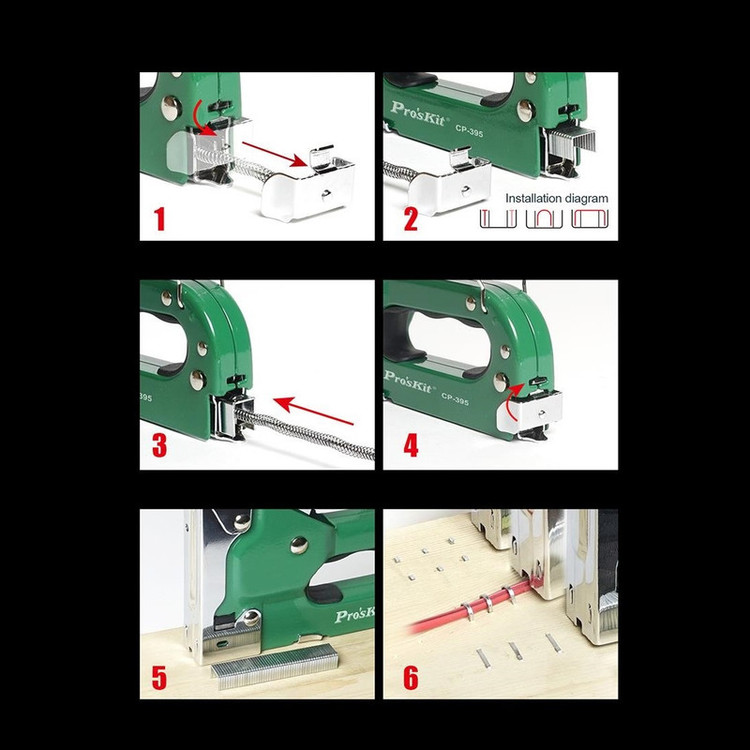 1

Pro'sKit CP-395

Installation diagram

2

395

3

Pro'sKit CP-395

4

Pro'sKit

5

6