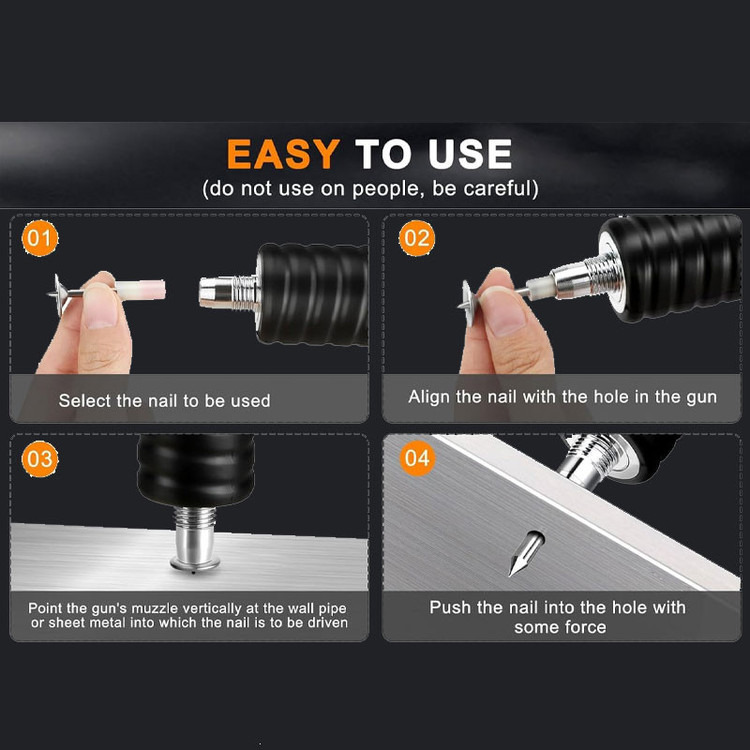 EASY TO USE
(do not use on people, be careful)

01
Select the nail to be used

02
Align the nail with the hole in the gun

03
Point the gun's muzzle vertically at the wall pipe or sheet metal into which the nail is to be driven

04
Push the nail into the hole with some force