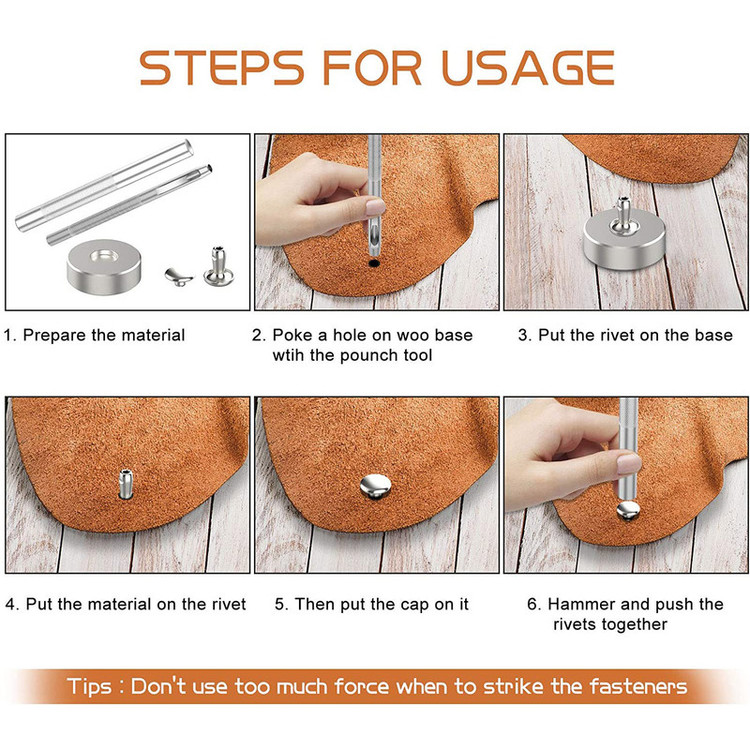 STEPS FOR USAGE

1. Prepare the material

2. Poke a hole on woo base wtih the pounch tool

3. Put the rivet on the base

4. Put the material on the rivet

5. Then put the cap on it

6. Hammer and push the rivets together

Tips : Don't use too much force when to strike the fasteners