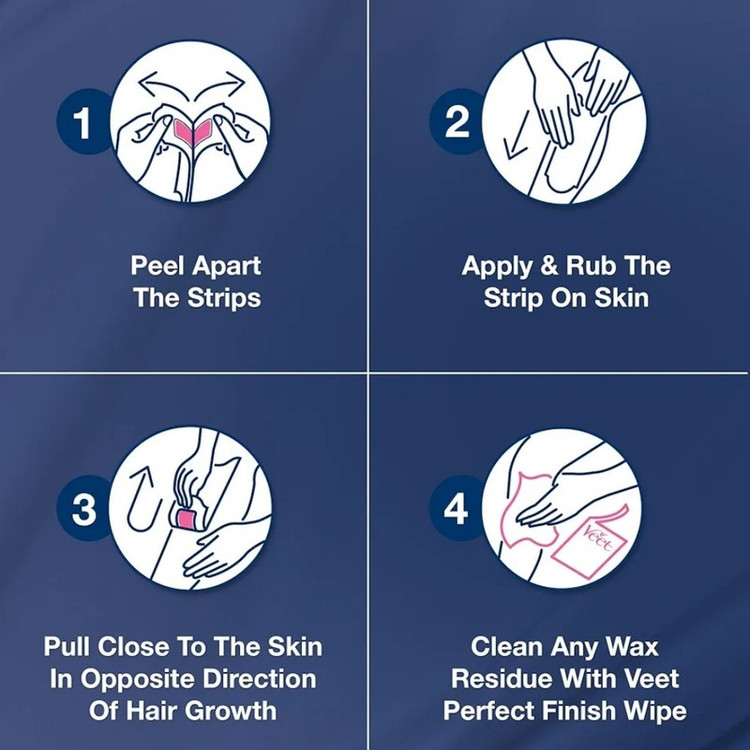 1

Peel Apart The Strips

2

Apply & Rub The Strip On Skin

3

Pull Close To The Skin In Opposite Direction Of Hair Growth

4

Veet

Clean Any Wax Residue With Veet Perfect Finish Wipe