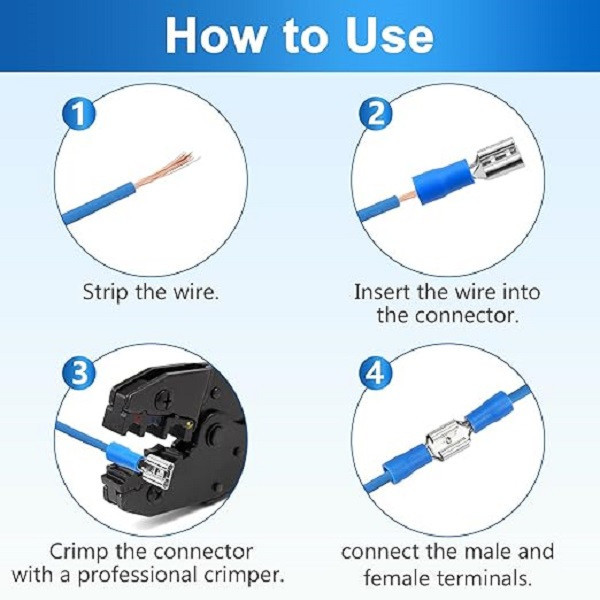 How to Use

1

Strip the wire.

2

Insert the wire into the connector.

3

Crimp the connector with a professional crimper.

4

connect the male and female terminals.