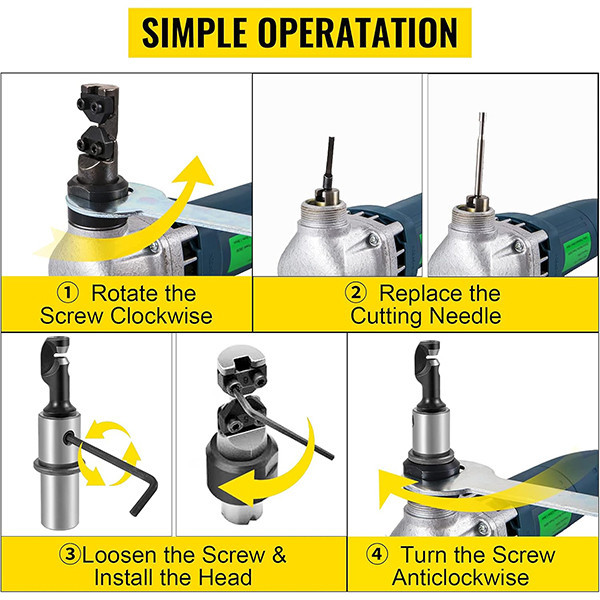 SIMPLE OPERATATION

① Rotate the Screw Clockwise

② Replace the Cutting Needle

③Loosen the Screw & Install the Head

④ Turn the Screw Anticlockwise