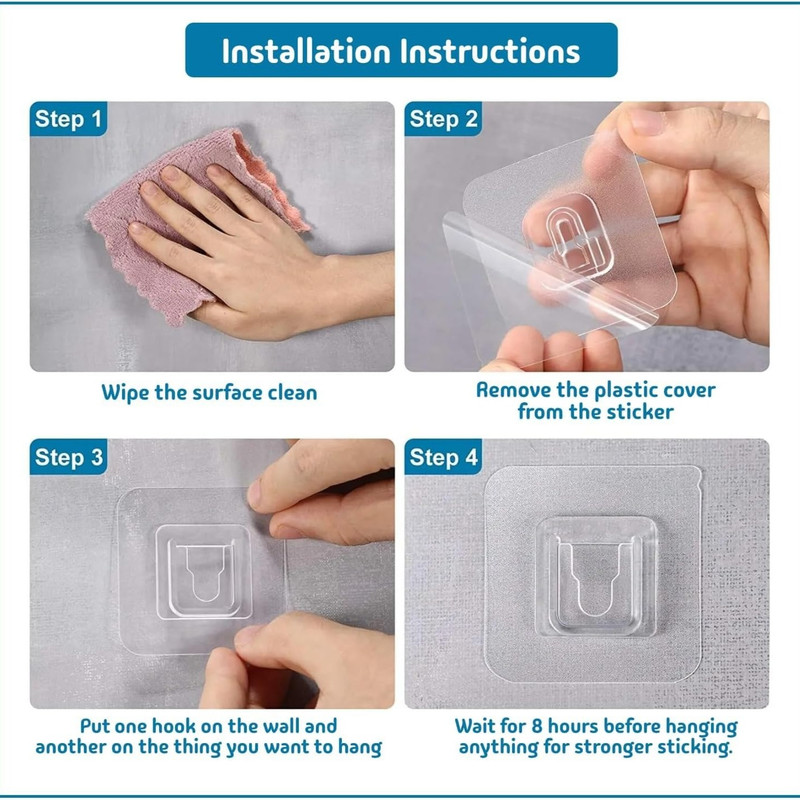 Installation Instructions

Step 1

Wipe the surface clean

Step 2

Remove the plastic cover from the sticker

Step 3

Put one hook on the wall and another on the thing you want to hang

Step 4

Wait for 8 hours before hanging anything for stronger sticking.