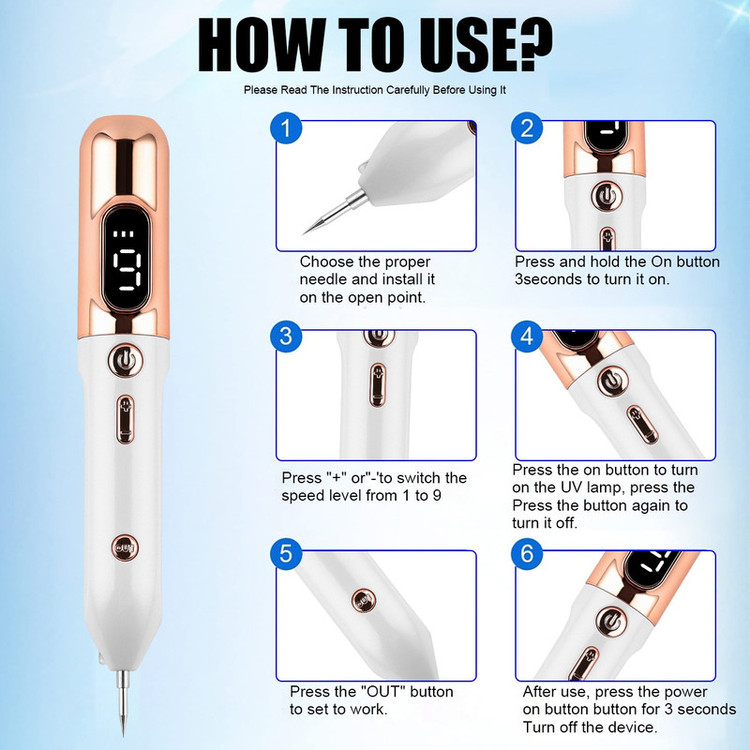 HOW TO USE?

Please Read The Instruction Carefully Before Using It

1

Choose the proper needle and install it on the open point.

2

Press and hold the On button 3seconds to turn it on.

3

Press "+" or"-'to switch the speed level from 1 to 9

4

Press the on button to turn on the UV lamp, press the Press the button again to turn it off.

5

Press the "OUT" button to set to work.

6

After use, press the power on button button for 3 seconds Turn off the device.