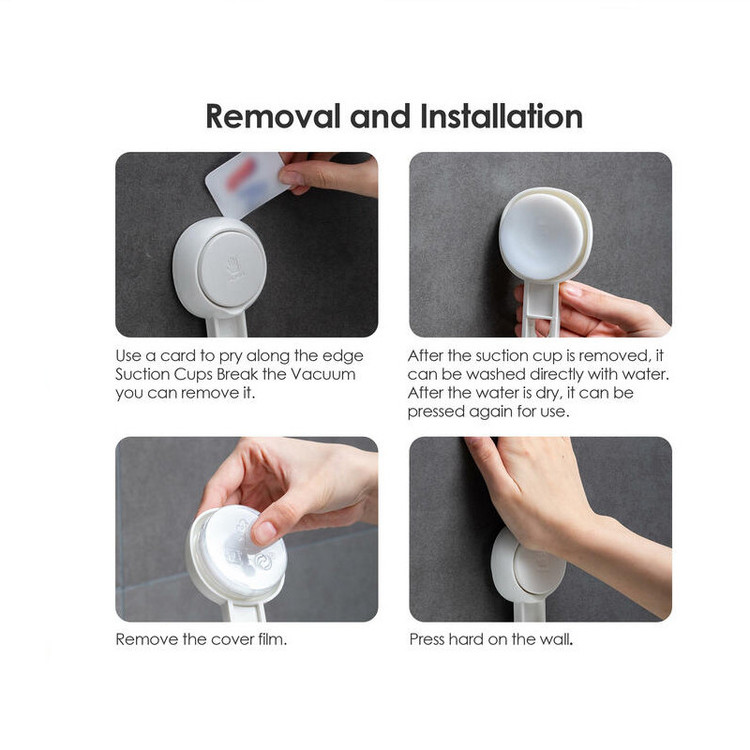 Removal and Installation

Use a card to pry along the edge Suction Cups Break the Vacuum you can remove it.

After the suction cup is removed, it can be washed directly with water. After the water is dry, it can be pressed again for use.

Remove the cover film.

Press hard on the wall.