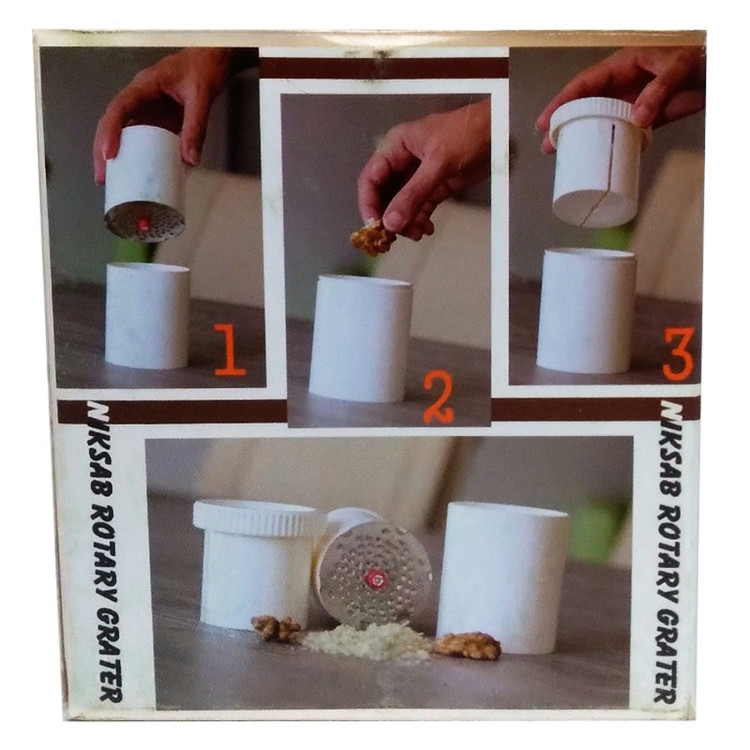 1

2

3

NIKSAB ROTARY GRATER

NIKSAB ROTARY GRATER