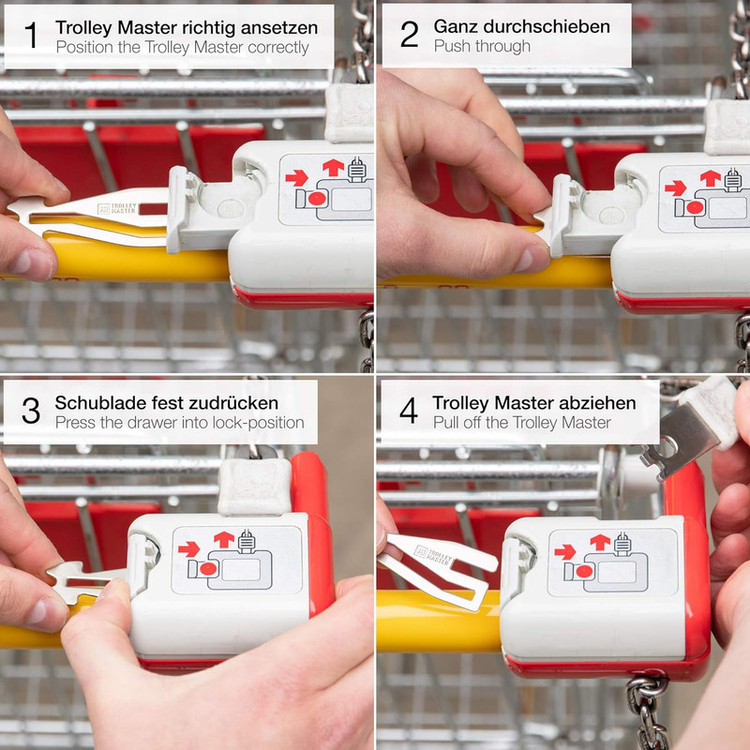 1 Trolley Master richtig ansetzen
Position the Trolley Master correctly

TROLLEY MASTER

2 Ganz durchschieben
Push through

3 Schublade fest zudrücken
Press the drawer into lock-position

4 Trolley Master abziehen
Pull off the Trolley Master

TROLLEY MASTER