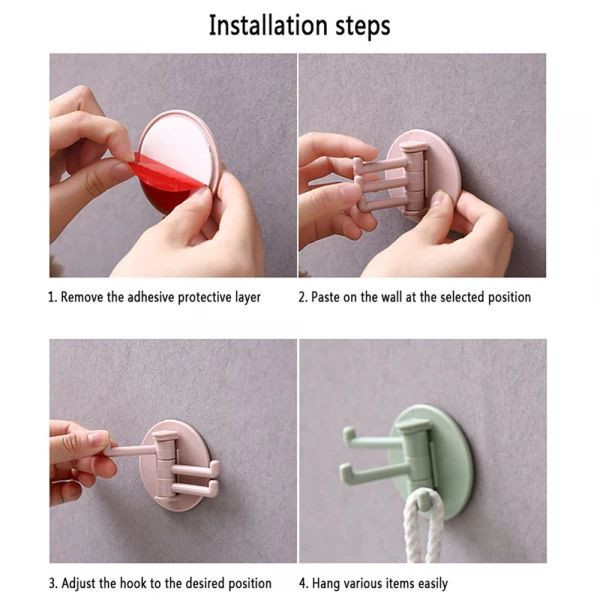 Installation steps

1. Remove the adhesive protective layer

2. Paste on the wall at the selected position

3. Adjust the hook to the desired position

4. Hang various items easily