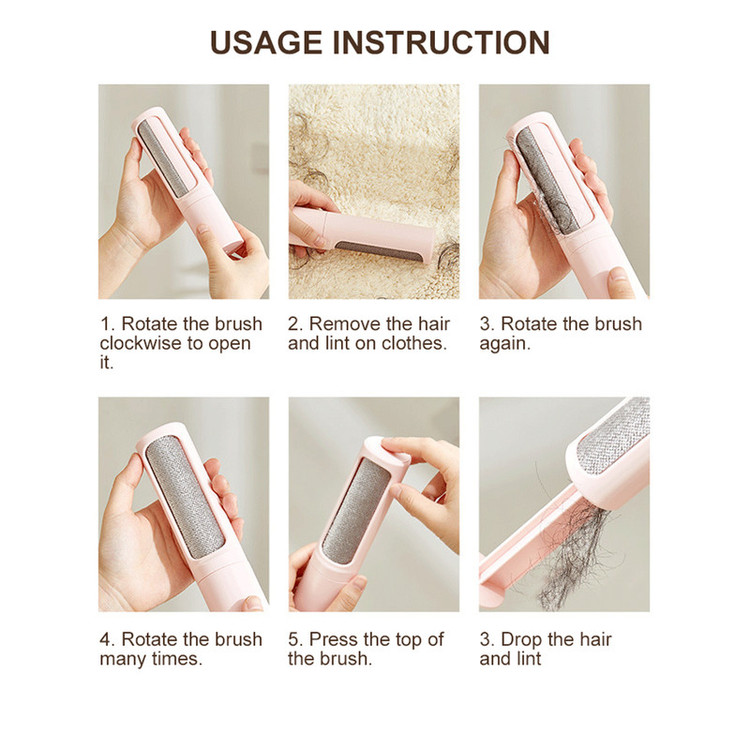 USAGE INSTRUCTION

1. Rotate the brush clockwise to open it.

2. Remove the hair and lint on clothes.

3. Rotate the brush again.

4. Rotate the brush many times.

5. Press the top of the brush.

3. Drop the hair and lint